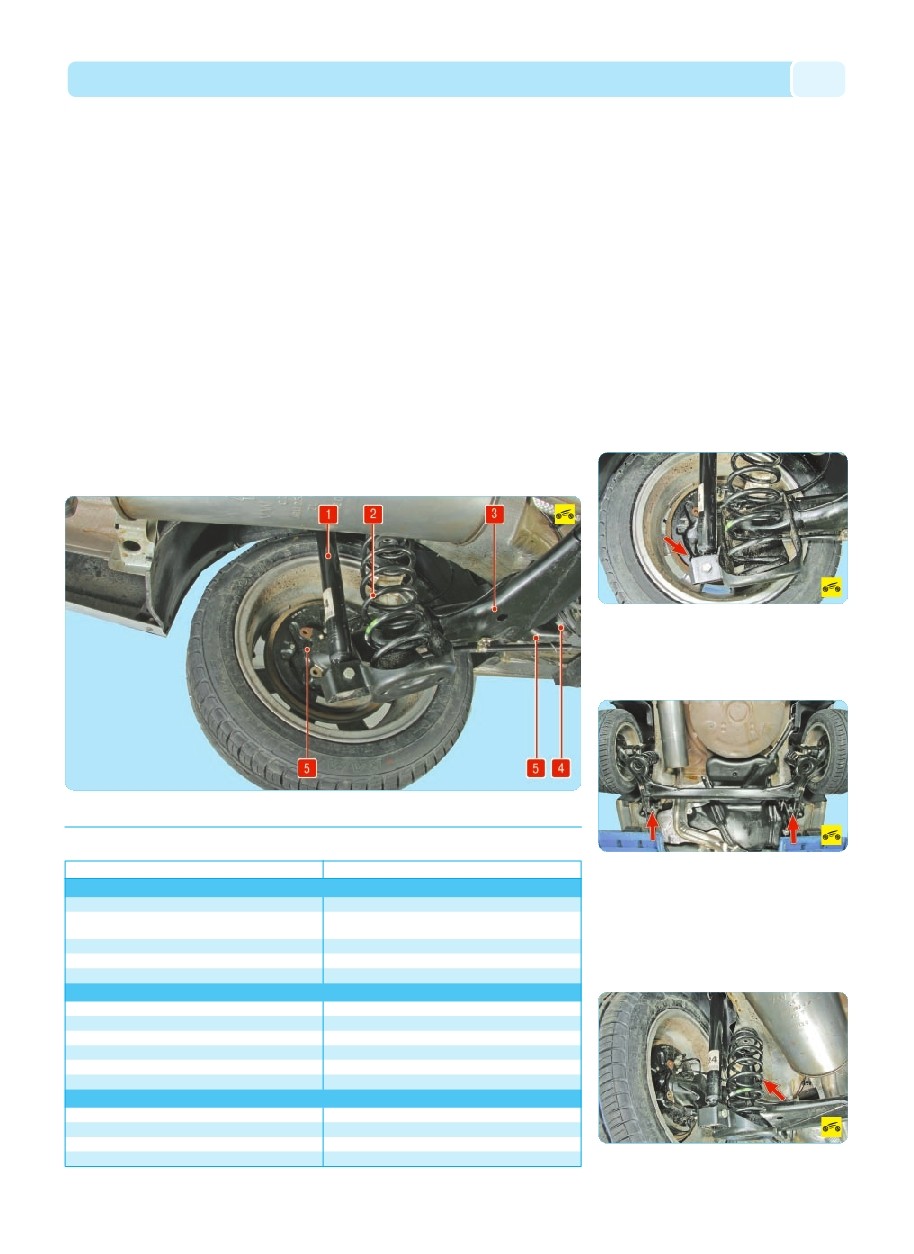 1

2

3

5

5

4